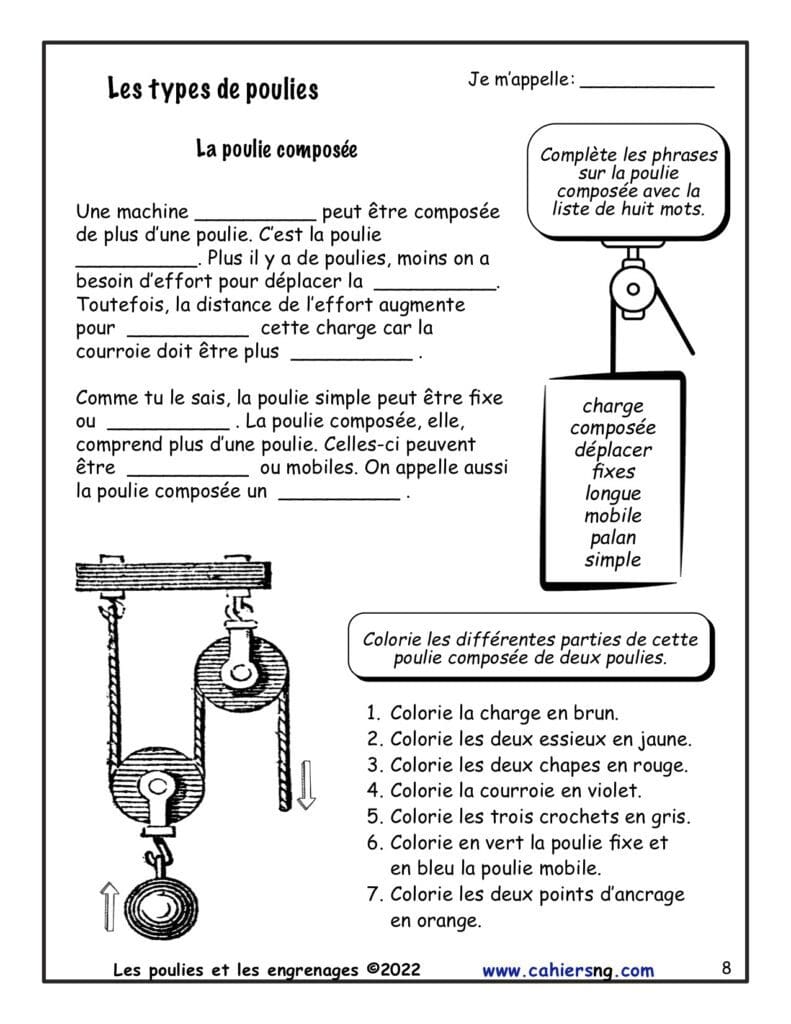 Les types de poulies

Je m'appelle: ____________

La poulie composée

Complète les phrases sur la poulie composée avec la liste de huit mots.

Une machine __________ peut être composée de plus d'une poulie. C'est la poulie __________. Plus il y a de poulies, moins on a besoin d'effort pour déplacer la __________. Toutefois, la distance de l'effort augmente pour __________ cette charge car la courroie doit être plus __________ .

Comme tu le sais, la poulie simple peut être fixe ou __________ . La poulie composée, elle, comprend plus d'une poulie. Celles-ci peuvent être __________ ou mobiles. On appelle aussi la poulie composée un __________ .

charge
composée
déplacer
fixes
longue
mobile
palan
simple

Colorie les différentes parties de cette poulie composée de deux poulies.

1. Colorie la charge en brun.
2. Colorie les deux essieux en jaune.
3. Colorie les deux chapes en rouge.
4. Colorie la courroie en violet.
5. Colorie les trois crochets en gris.
6. Colorie en vert la poulie fixe et en bleu la poulie mobile.
7. Colorie les deux points d'ancrage en orange.

Les poulies et les engrenages ©2022 www.cahiersng.com 8