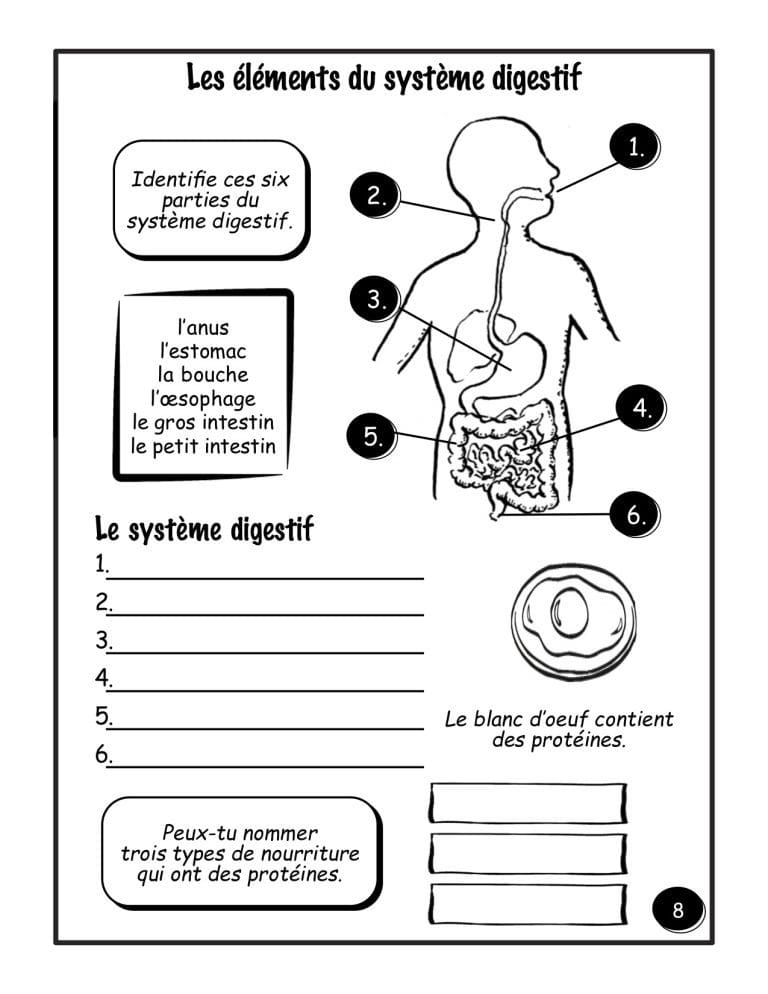 Les éléments du système digestif

Identifie ces six parties du système digestif.

1.

2.

3.

4.

5.

6.

l'anus
l'estomac
la bouche
l'œsophage
le gros intestin
le petit intestin

Le système digestif

1.
2.
3.
4.
5.
6.

Le blanc d'oeuf contient des protéines.

Peux-tu nommer trois types de nourriture qui ont des protéines.

8